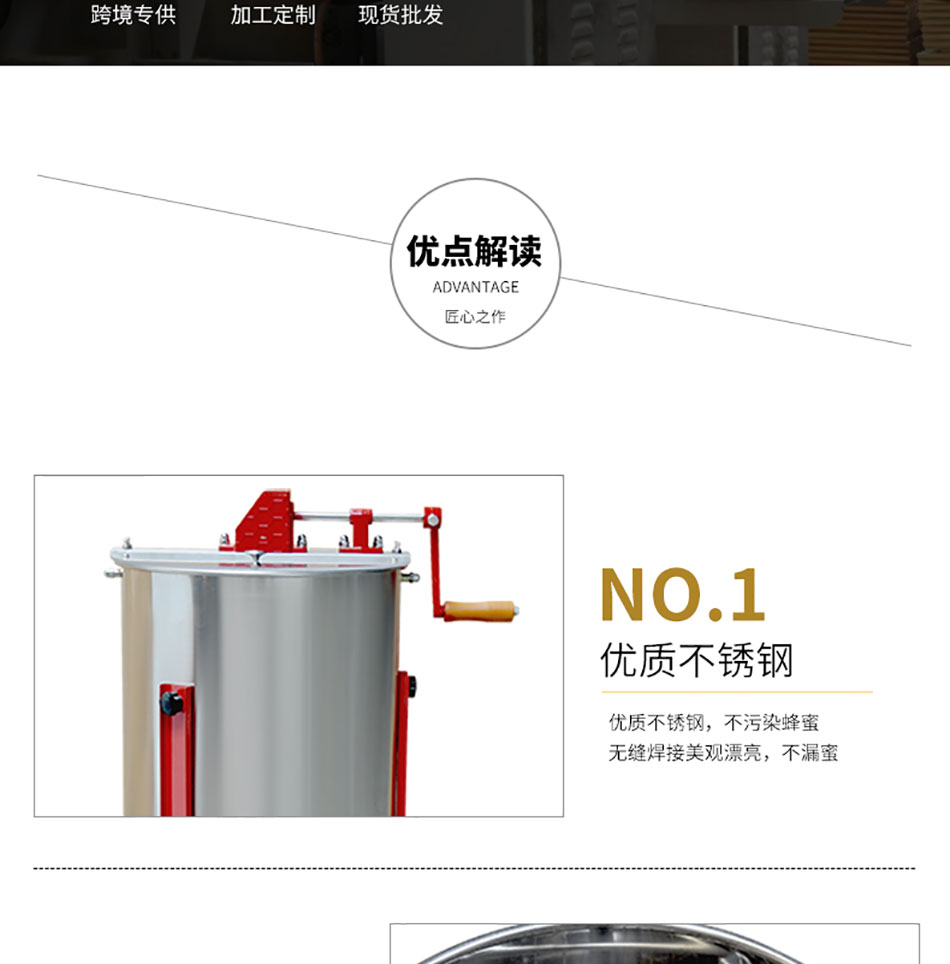 跨境专供　加工定制　现货批发

优点解读
ADVANTAGE
匠心之作

NO.1
优质不锈钢

优质不锈钢，不污染蜂蜜
无缝焊接美观漂亮，不漏蜜