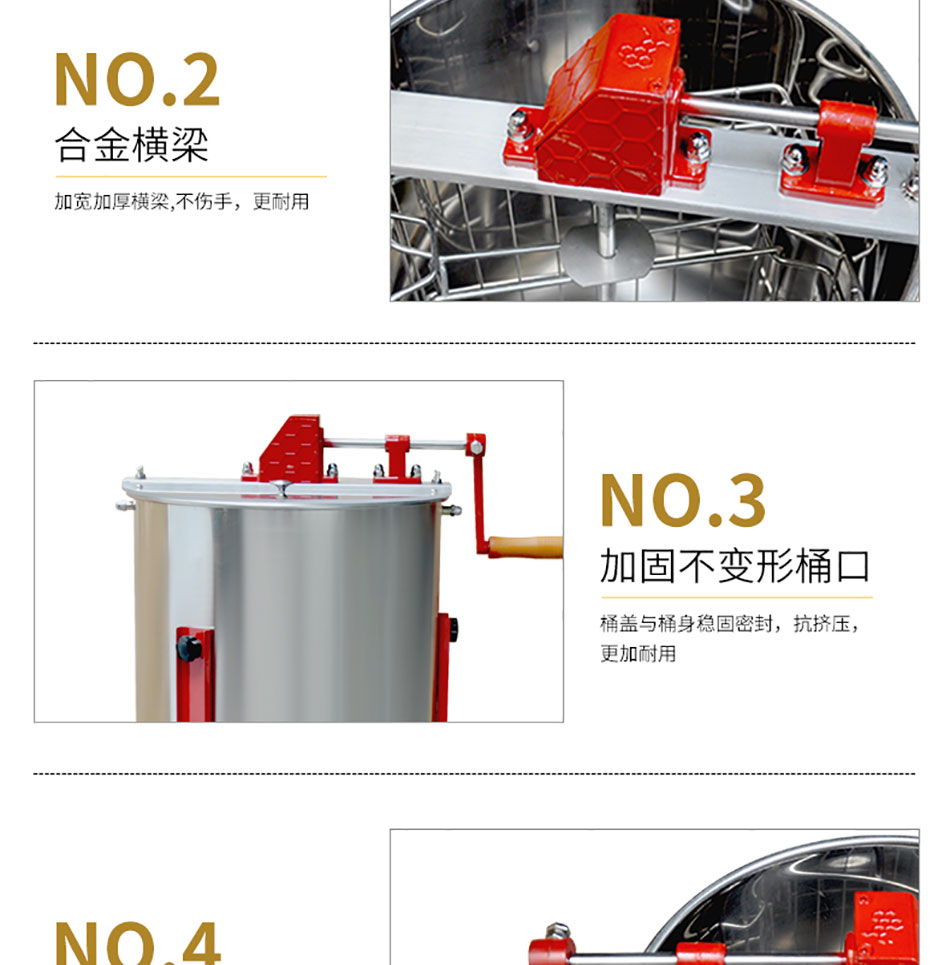 NO.2
合金横梁

加宽加厚横梁,不伤手，更耐用

NO.3
加固不变形桶口

桶盖与桶身稳固密封，抗挤压，更加耐用

NO.4