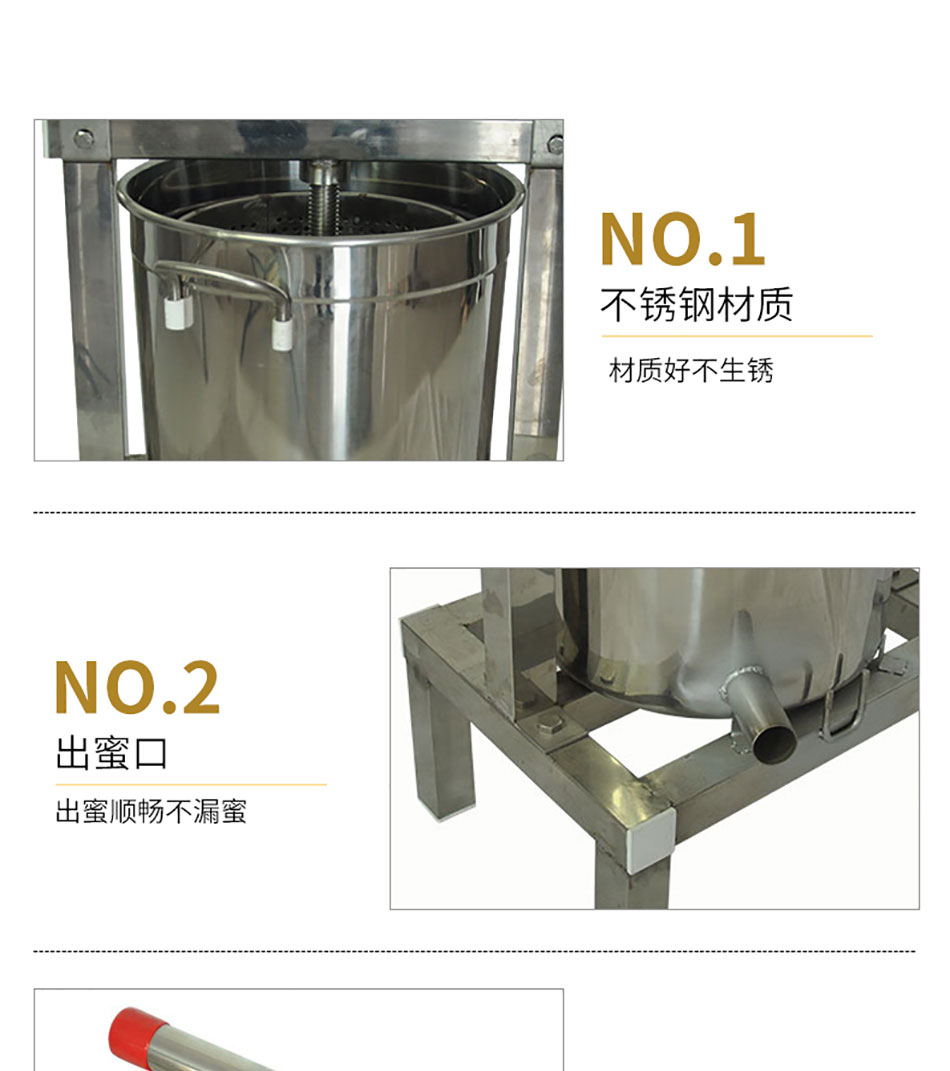 NO.1
不锈钢材质

材质好不生锈

NO.2
出蜜口

出蜜顺畅不漏蜜